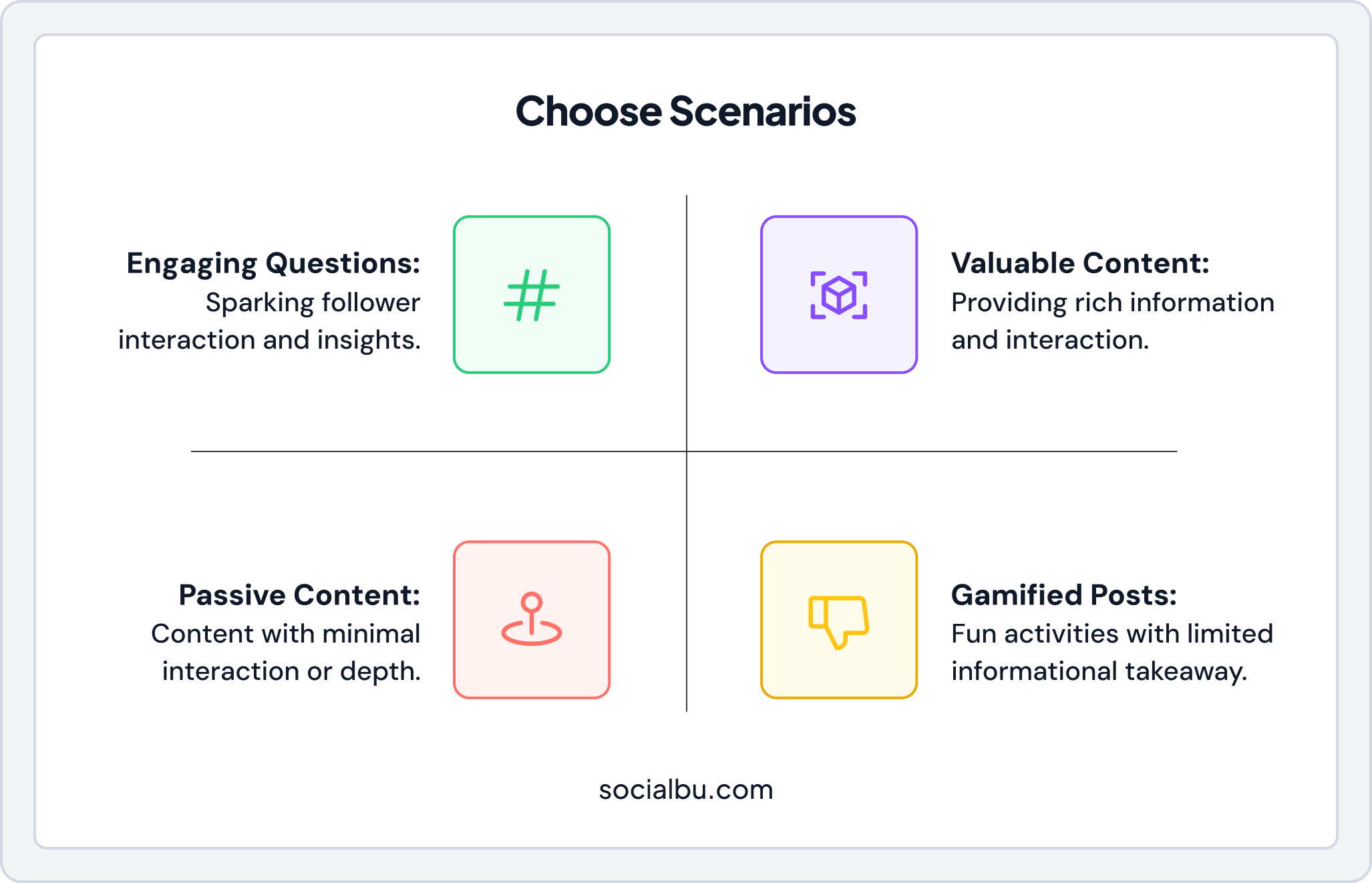 Choose Scenarios

Engaging Questions: Sparking follower interaction and insights.

Valuable Content: Providing rich information and interaction.

Passive Content: Content with minimal interaction or depth.

Gamified Posts: Fun activities with limited informational takeaway.

socialbu.com