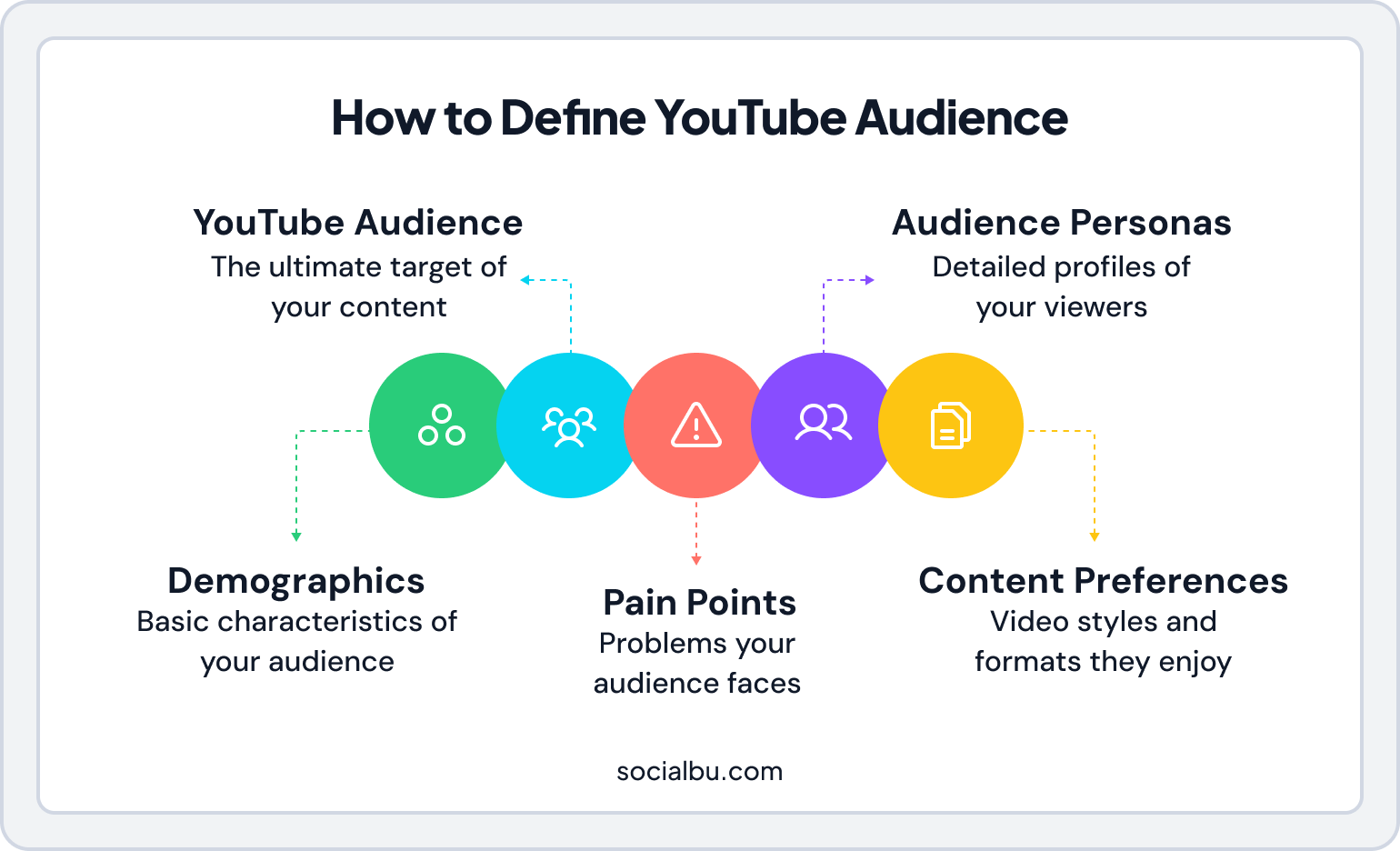 How to Define YouTube Audience

YouTube Audience
The ultimate target of your content

Audience Personas
Detailed profiles of your viewers

Demographics
Basic characteristics of your audience

Pain Points
Problems your audience faces

Content Preferences
Video styles and formats they enjoy

socialbu.com