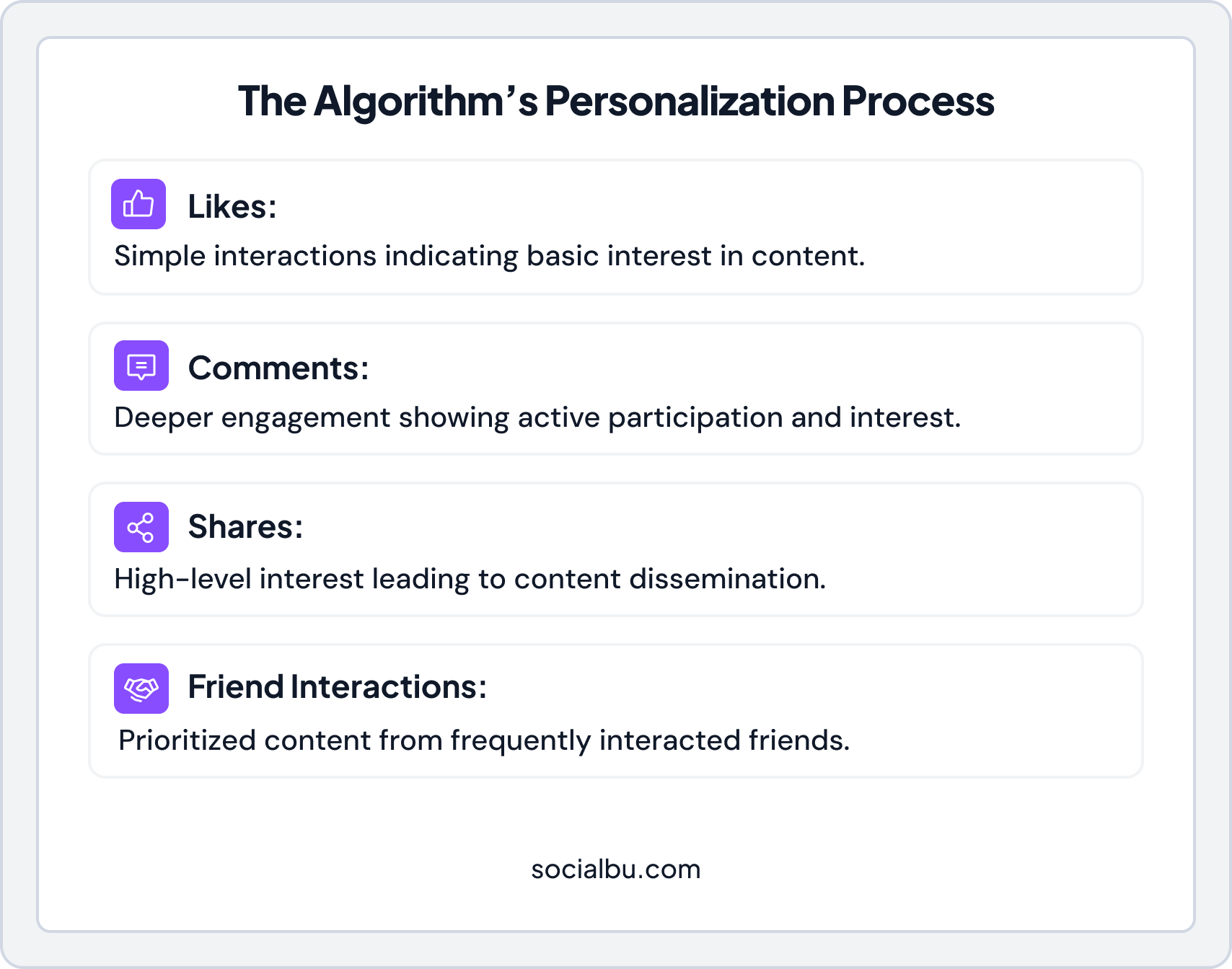 The Algorithm’s Personalization Process

Likes:
Simple interactions indicating basic interest in content.

Comments:
Deeper engagement showing active participation and interest.

Shares:
High-level interest leading to content dissemination.

Friend Interactions:
Prioritized content from frequently interacted friends.

socialbu.com