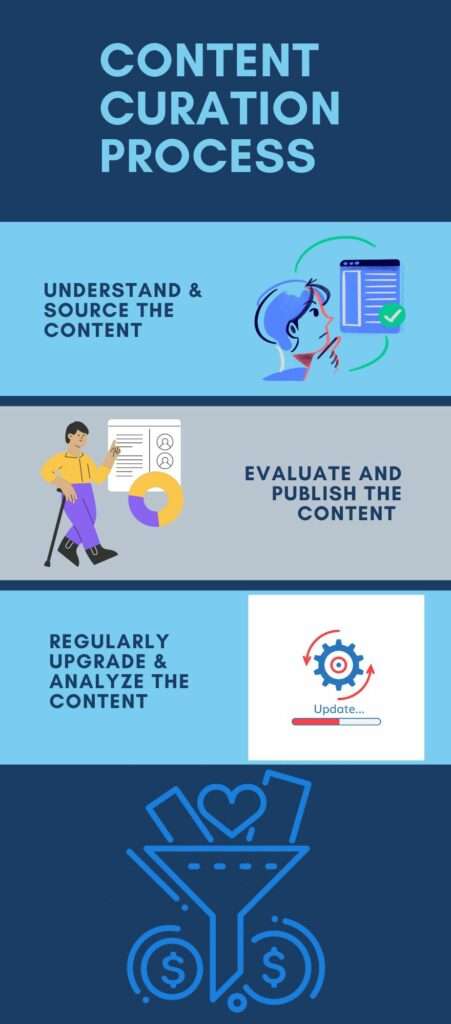 CONTENT CURATION PROCESS

UNDERSTAND & SOURCE THE CONTENT

EVALUATE AND PUBLISH THE CONTENT

REGULARLY UPGRADE & ANALYZE THE CONTENT

Update...

$

$